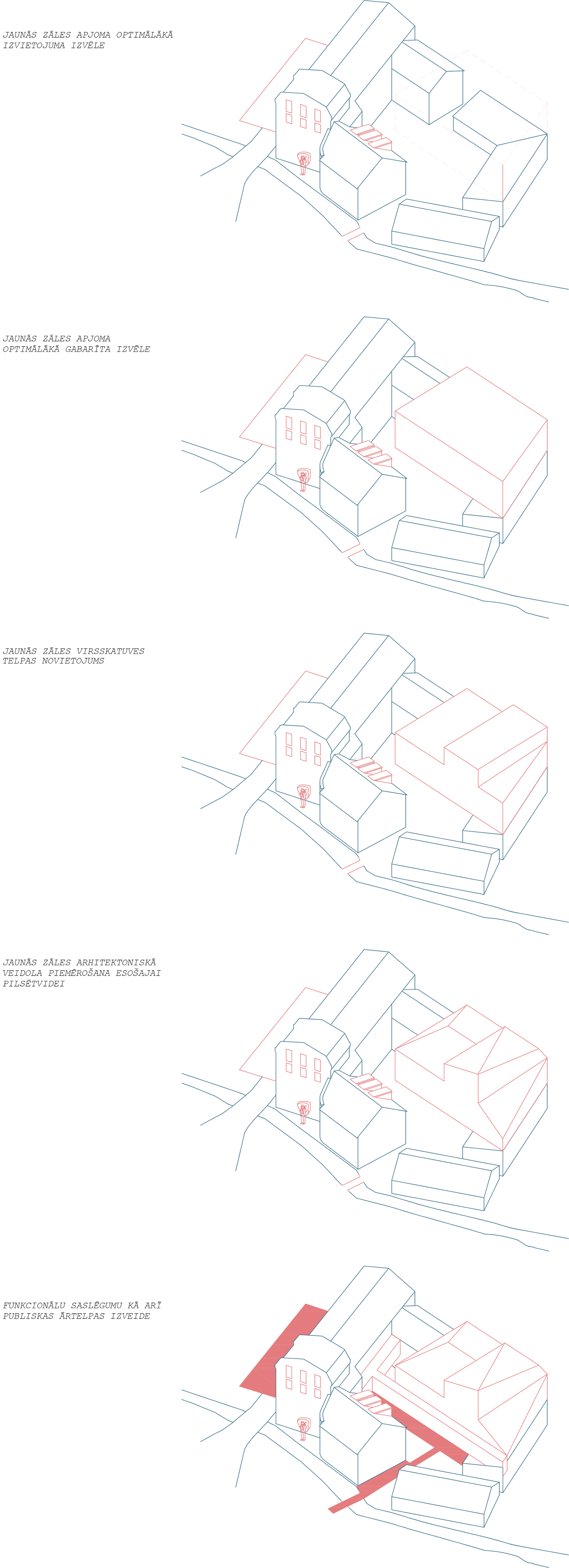 JAUNĀS ZĀLES APJOMA OPTIMĀLĀKĀ IZVIETOJUMA IZVĒLE

JAUNĀS ZĀLES APJOMA OPTIMĀLĀKĀ GABARĪTA IZVĒLE

JAUNĀS ZĀLES VIRSSKATUVES TELPAS NOVIETOJUMS

JAUNĀS ZĀLES ARHITEKTONISKĀ VEIDOLA PIEMĒROŠANA ESOŠAJAI PILSĒTVIDEI

FUNKCIONĀLU SASLĒGUMU KĀ ARĪ PUBLISKAS ĀRTELPAS IZVEIDE