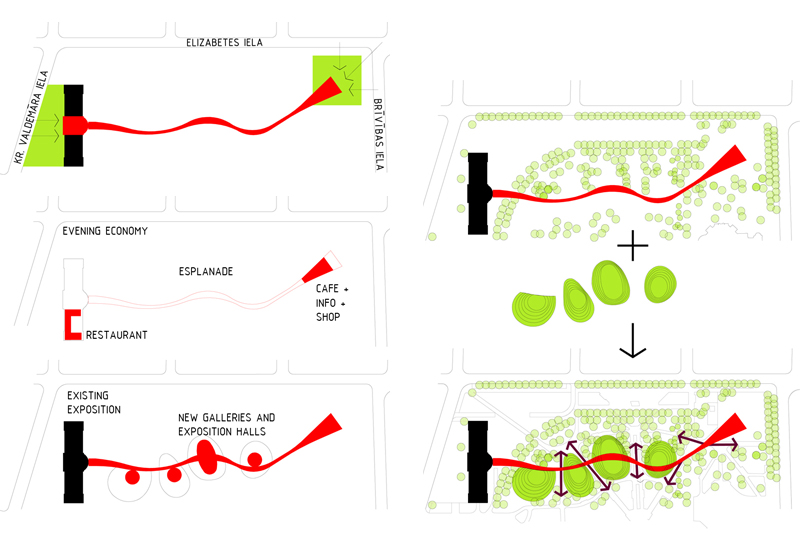 ELIZABETES IELA

KR. VALDEMĀRA IELA

BRĪVĪBAS IELA

EVENING ECONOMY

ESPLANADE

CAFE + INFO + SHOP

RESTAURANT

EXISTING EXPOSITION

NEW GALLERIES AND EXPOSITION HALLS