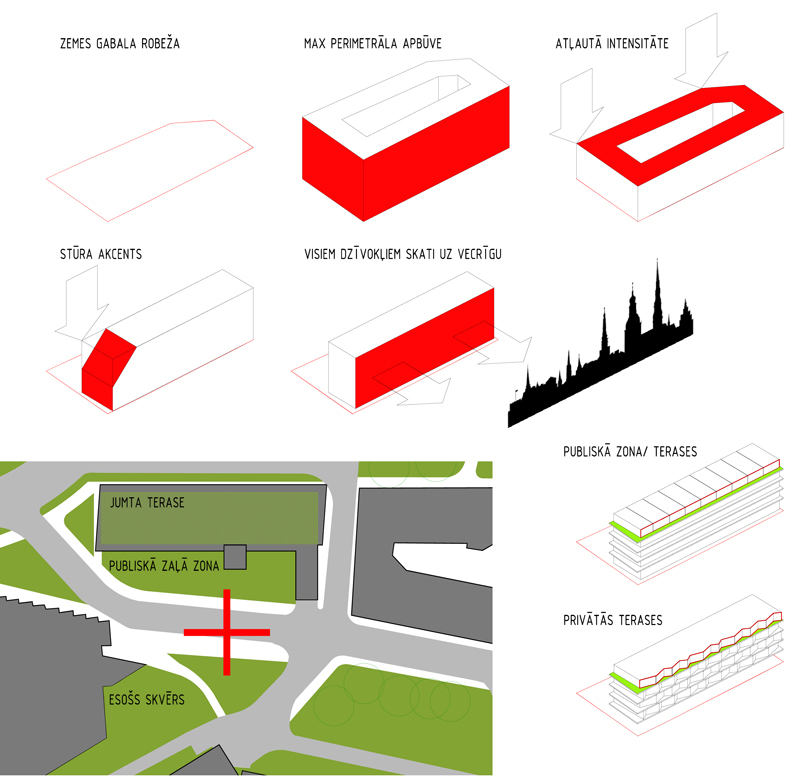 ZEMES GABALA ROBEŽA

MAX PERIMETRĀLA APBŪVE

ATĻAUTĀ INTENSITĀTE

STŪRA AKCENTS

VISIEM DZĪVOKĻIEM SKATI UZ VECRĪGU

JUMTA TERASE

PUBLISKĀ ZAĻĀ ZONA

ESOŠS SKVĒRS

PUBLISKĀ ZONA/ TERASES

PRIVĀTĀS TERASES