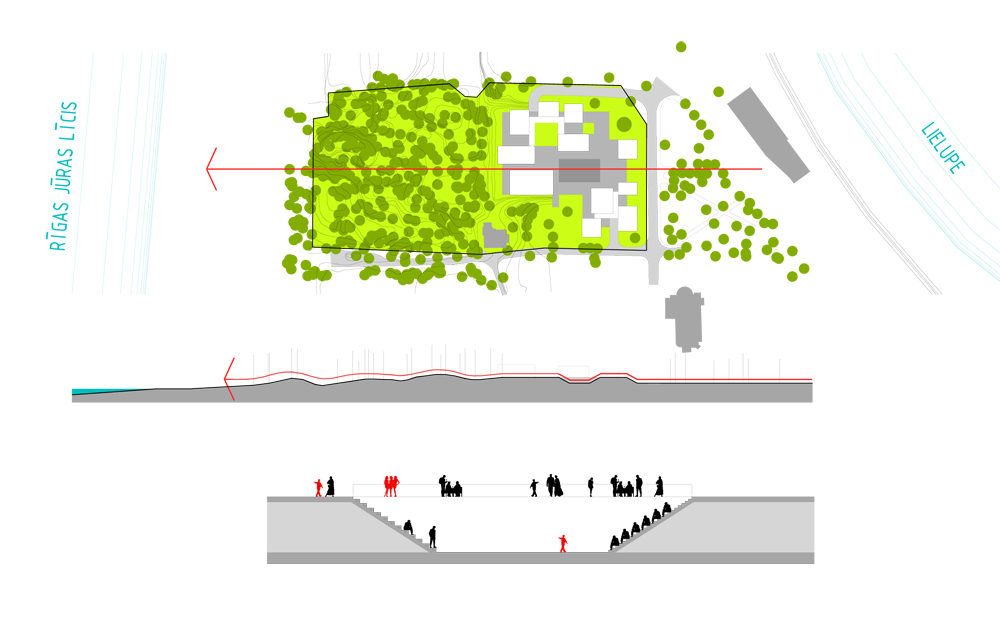 RĪGAS JŪRAS LĪCIS

LIELUPE